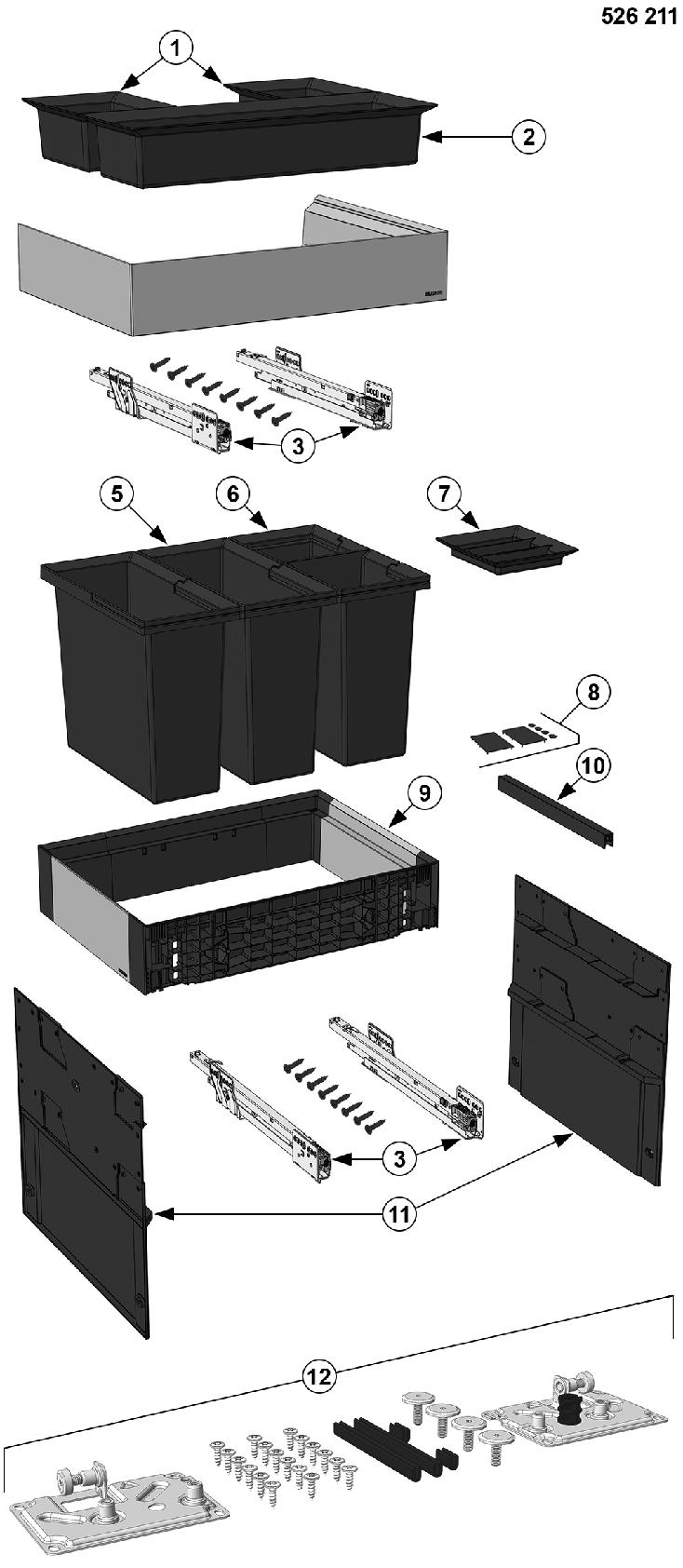 526 211

1

2

3

5

6

7

8

10

9

3

11

12